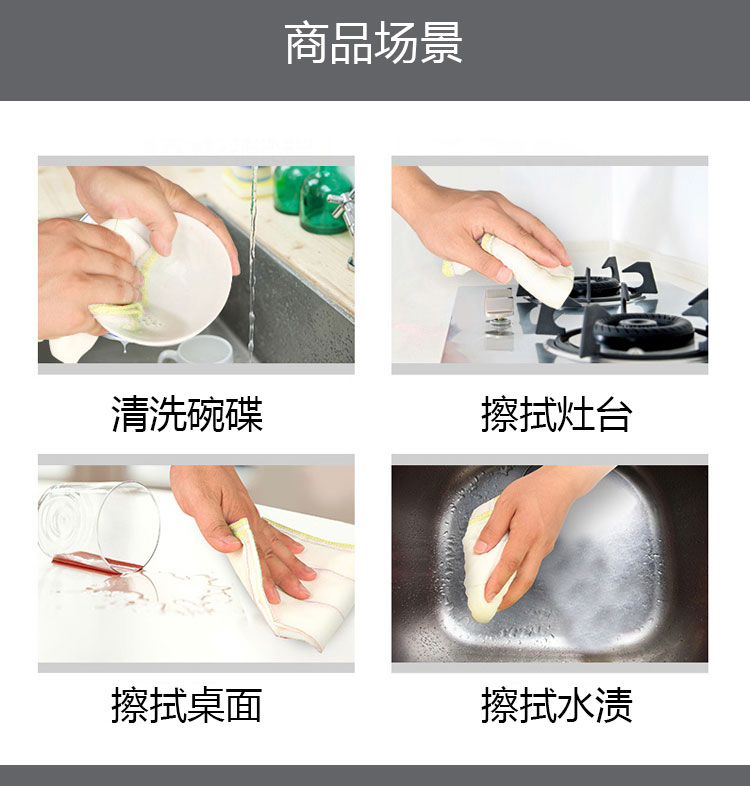 商品场景

清洗碗碟

擦拭灶台

擦拭桌面

擦拭水渍