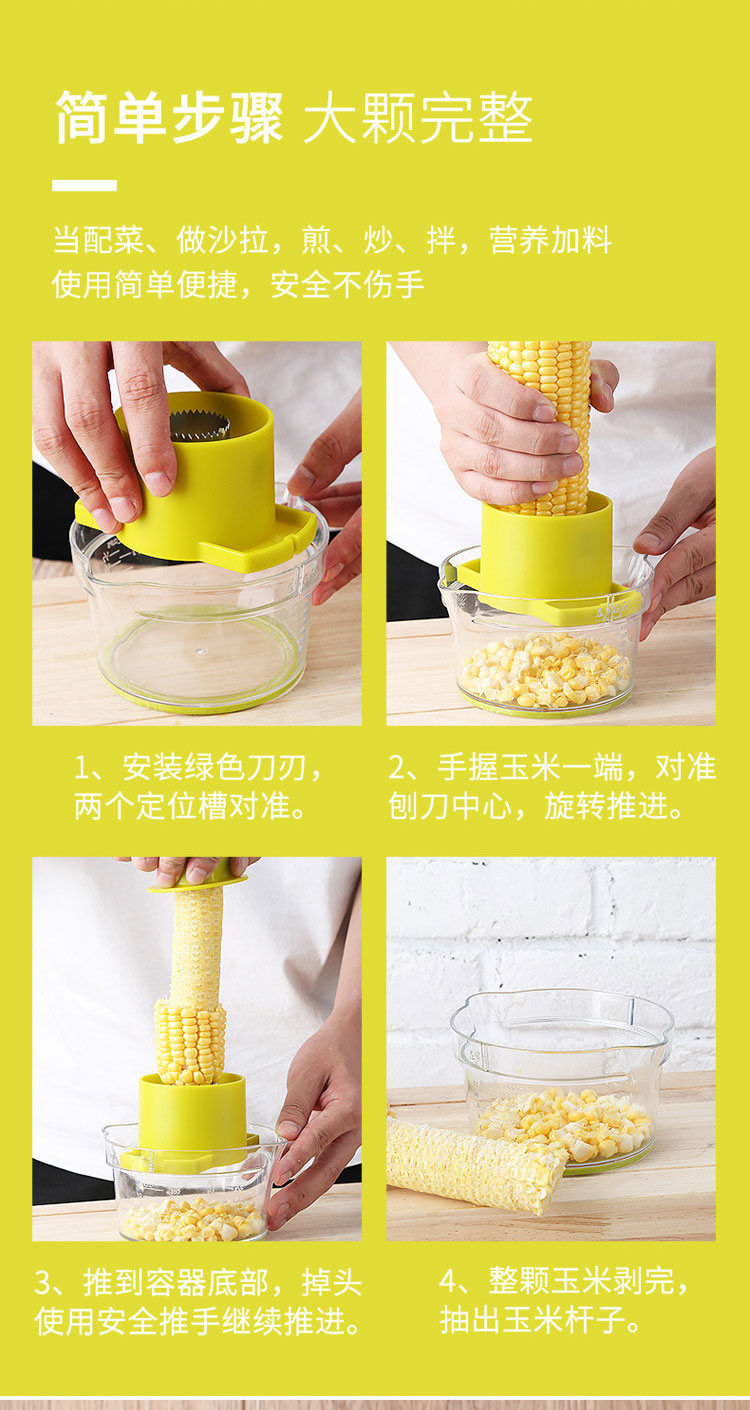 简单步骤 大颗完整

当配菜、做沙拉，煎、炒、拌，营养加料
使用简单便捷，安全不伤手

1、安装绿色刀刃，两个定位槽对准。

2、手握玉米一端，对准刨刀中心，旋转推进。

3、推到容器底部，掉头使用安全推手继续推进。

4、整颗玉米剥完，抽出玉米杆子。