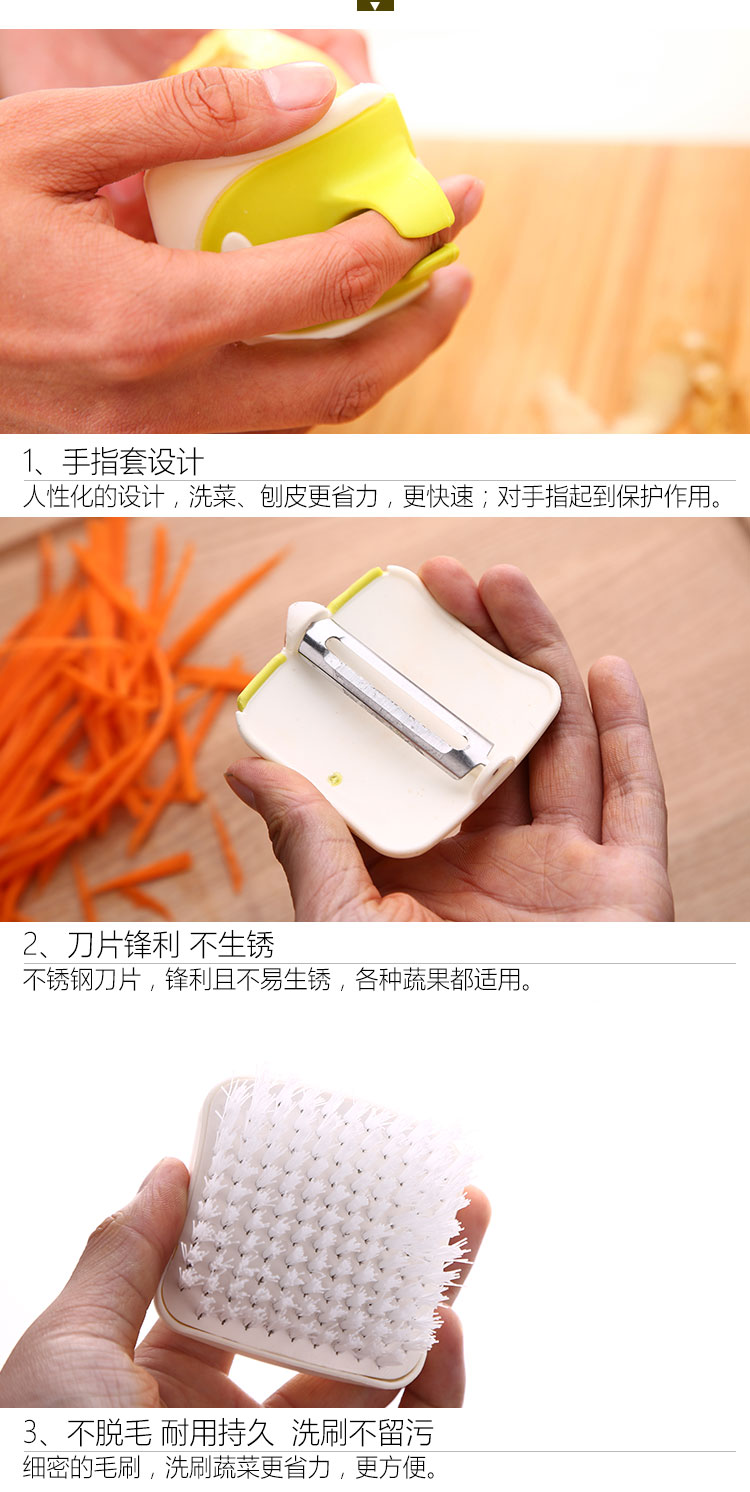 1、手指套设计
人性化的设计，洗菜、刨皮更省力，更快速；对手指起到保护作用。

2、刀片锋利 不生锈
不锈钢刀片，锋利且不易生锈，各种蔬果都适用。

3、不脱毛 耐用持久 洗刷不留污
细密的毛刷，洗刷蔬菜更省力，更方便。