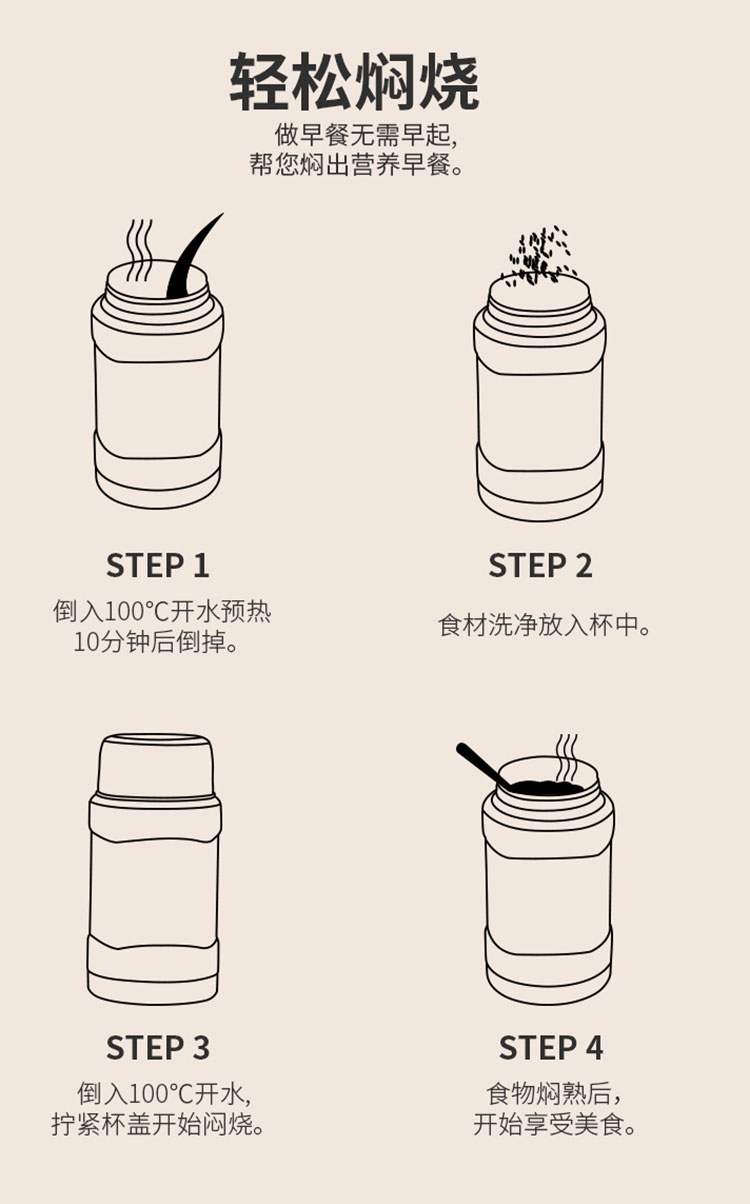 轻松焖烧

做早餐无需早起，
帮您焖出营养早餐。

STEP 1
倒入100°C开水预热
10分钟后倒掉。

STEP 2
食材洗净放入杯中。

STEP 3
倒入100°C开水，
拧紧杯盖开始闷烧。

STEP 4
食物焖熟后，
开始享受美食。