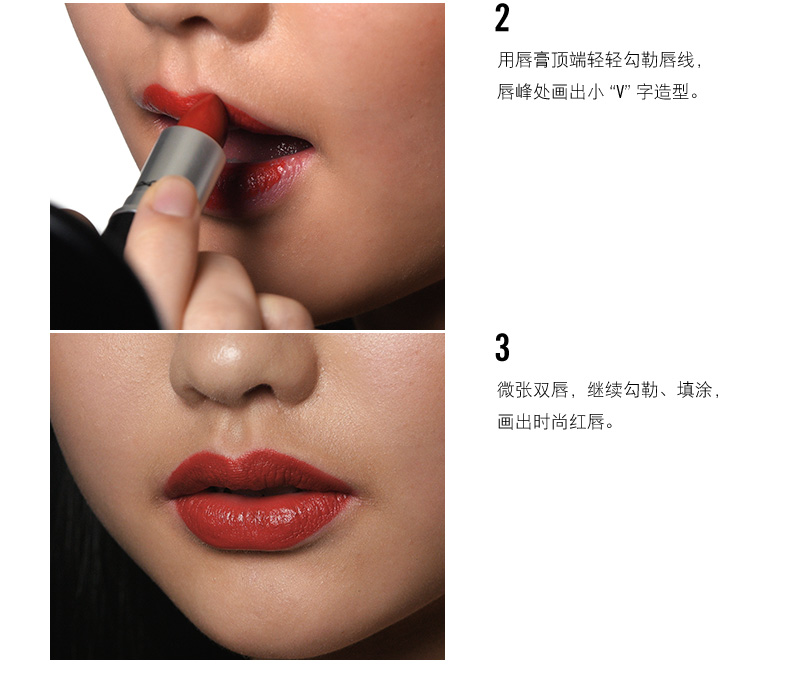 2

用唇膏顶端轻轻勾勒唇线，唇峰处画出小 “V” 字造型。

3

微张双唇，继续勾勒、填涂，画出时尚红唇。