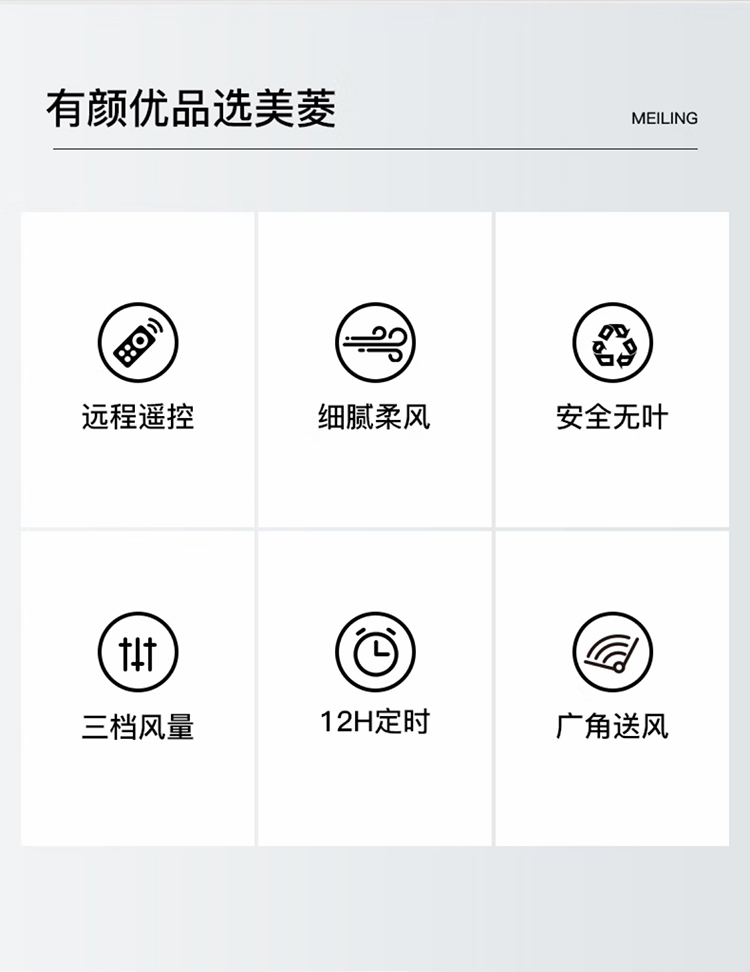 有颜优品选美菱

MEILING

远程遥控

细腻柔风

安全无叶

三档风量

12H定时

广角送风