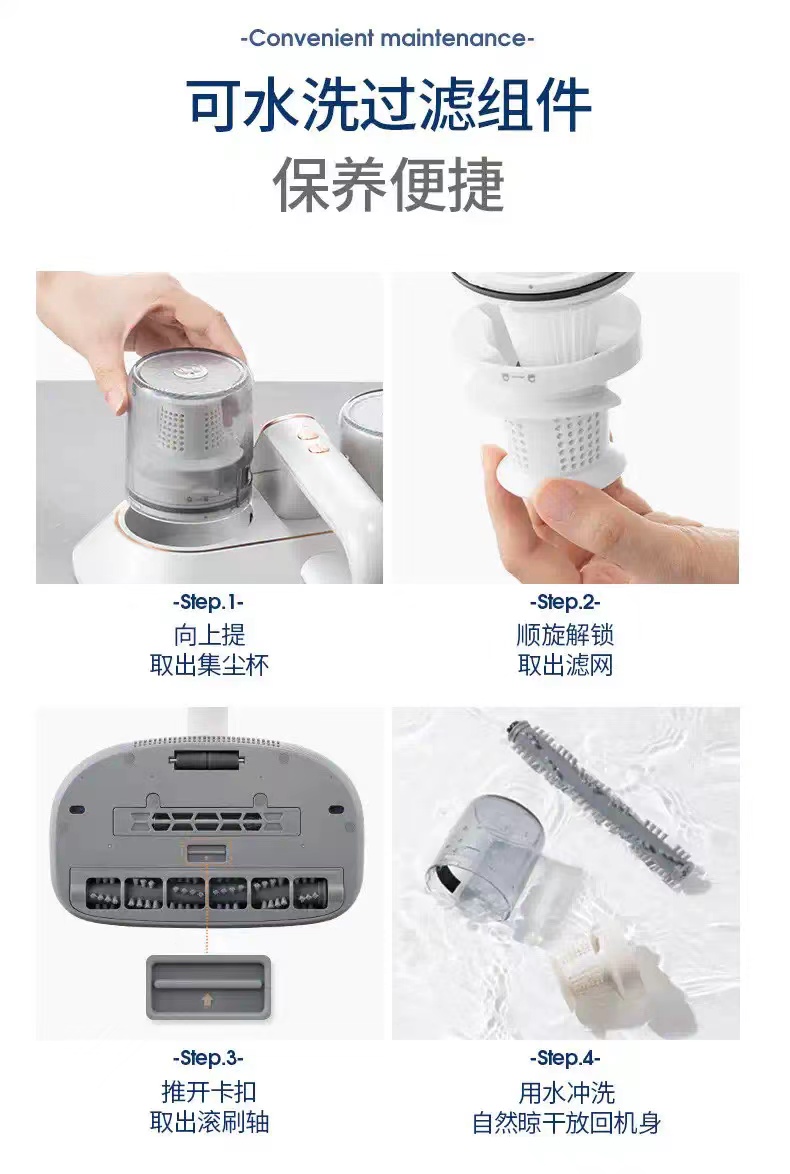 -Convenient maintenance-

可水洗过滤组件

保养便捷

-Step.1-
向上提
取出集尘杯

-Step.2-
顺旋解锁
取出滤网

-Step.3-
推开卡扣
取出滚刷轴

-Step.4-
用水冲洗
自然晾干放回机身