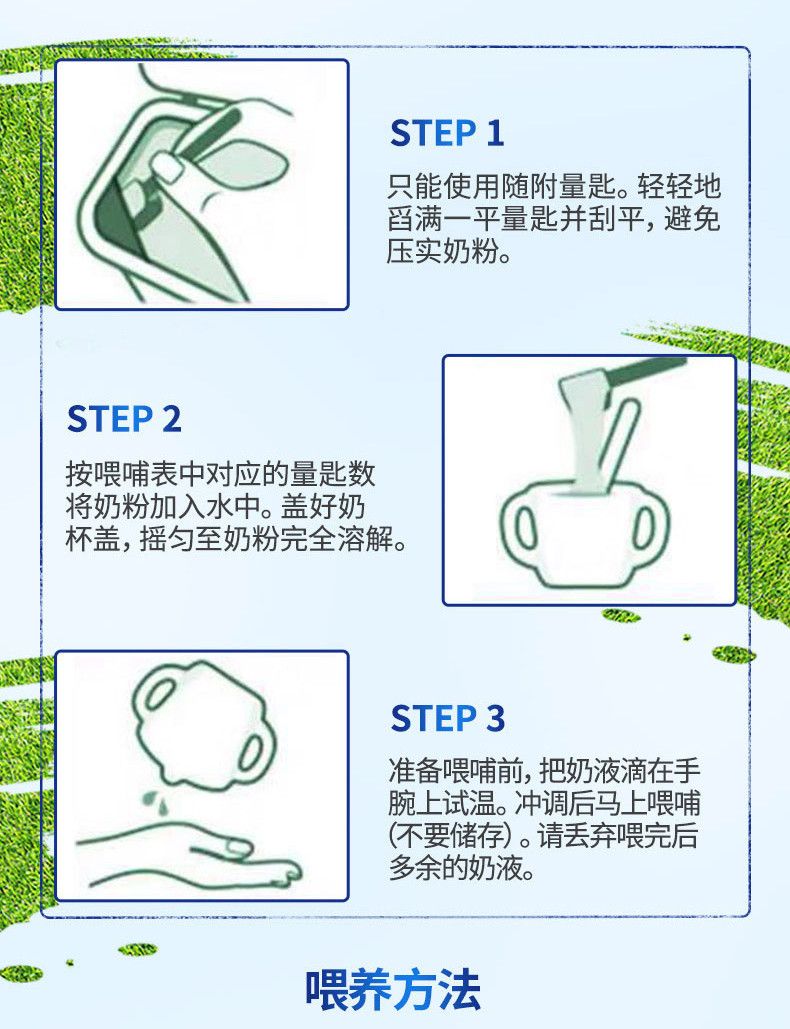 STEP 1

只能使用随附量匙。轻轻地舀满一平量匙并刮平，避免压实奶粉。

STEP 2

按喂哺表中对应的量匙数将奶粉加入水中。盖好奶杯盖，摇匀至奶粉完全溶解。

STEP 3

准备喂哺前，把奶液滴在手腕上试温。冲调后马上喂哺（不要储存）。请丢弃喂完后多余的奶液。

喂养方法