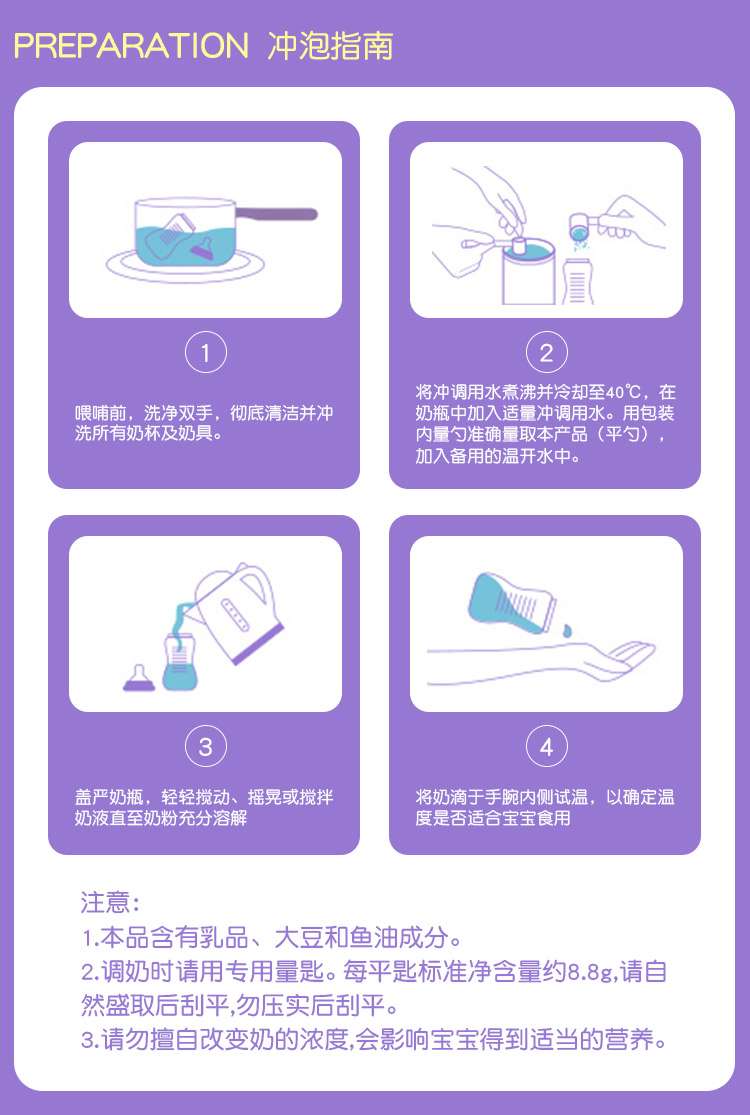 PREPARATION 冲泡指南

1

喂哺前，洗净双手，彻底清洁并冲洗所有奶杯及奶具。

2

将冲调用水煮沸并冷却至40℃，在奶瓶中加入适量冲调用水。用包装内量勺准确量取本产品（平勺），加入备用的温开水中。

3

盖严奶瓶，轻轻搅动、摇晃或搅拌奶液直至奶粉充分溶解

4

将奶滴于手腕内侧试温，以确定温度是否适合宝宝食用

注意：
1.本品含有乳品、大豆和鱼油成分。
2.调奶时请用专用量匙。每平匙标准净含量约8.8g,请自然盛取后刮平,勿压实后刮平。
3.请勿擅自改变奶的浓度,会影响宝宝得到适当的营养。