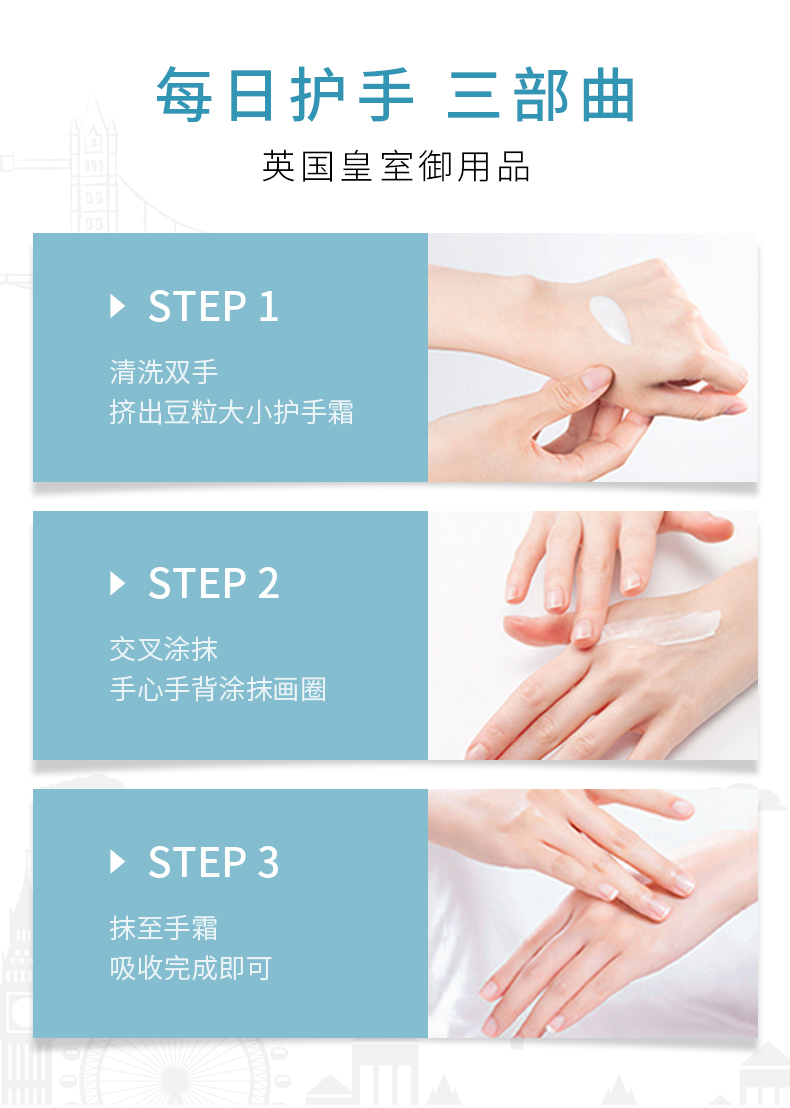 每日护手 三部曲

英国皇室御用品

STEP 1

清洗双手
挤出豆粒大小护手霜

STEP 2

交叉涂抹
手心手背涂抹画圈

STEP 3

抹至手霜
吸收完成即可