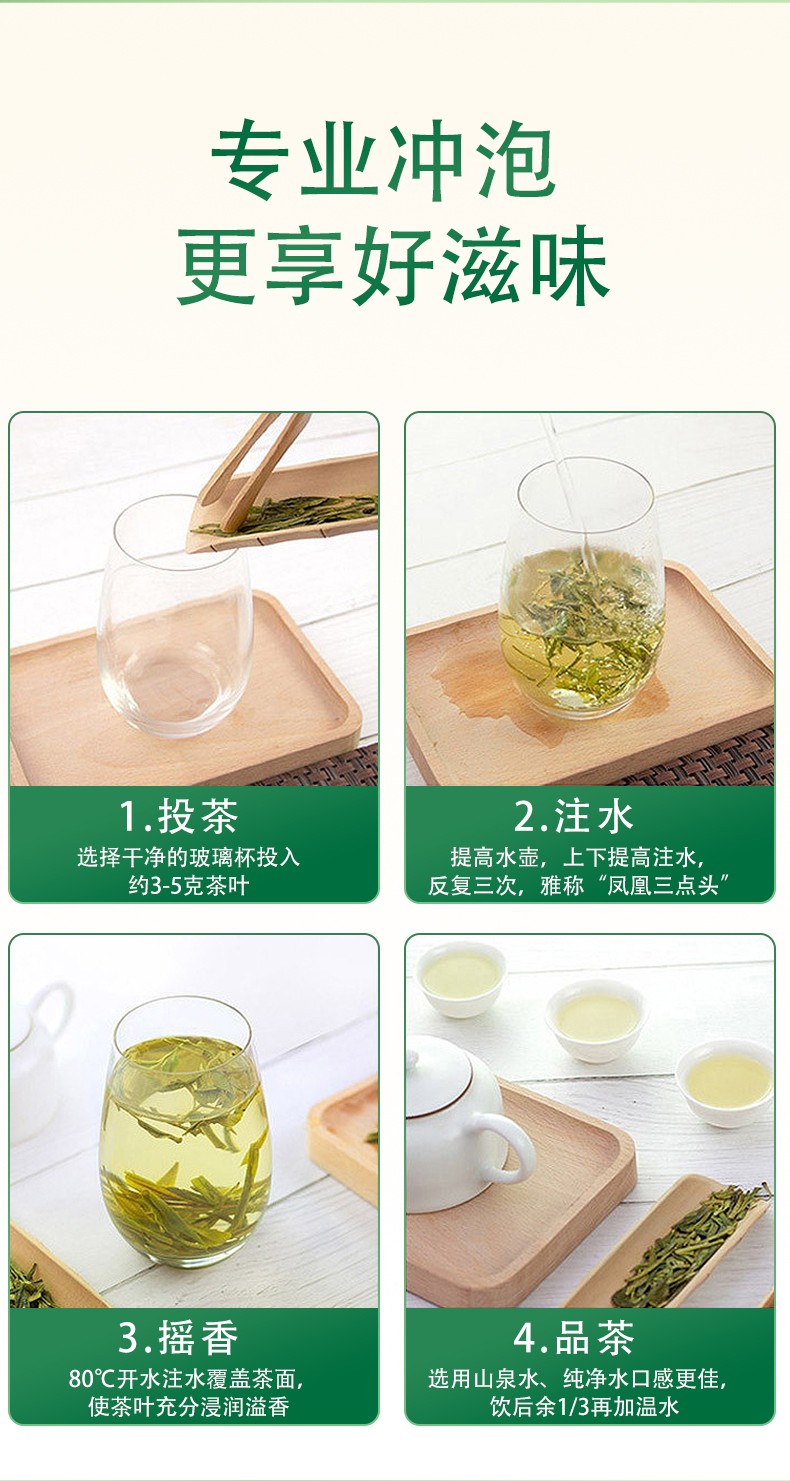 专业冲泡
更享好滋味

1.投茶
选择干净的玻璃杯投入约3-5克茶叶

2.注水
提高水壶，上下提高注水，反复三次，雅称“凤凰三点头”

3.摇香
80℃开水注水覆盖茶面，使茶叶充分浸润溢香

4.品茶
选用山泉水、纯净水口感更佳，饮后余1/3再加温水